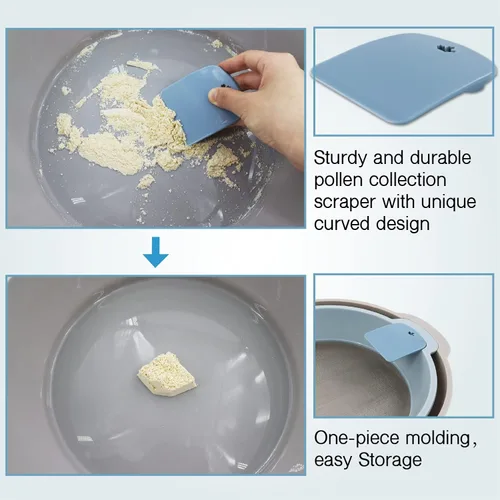 Sturdy and durable pollen collection scraper with unique curved design

One-piece molding, easy Storage