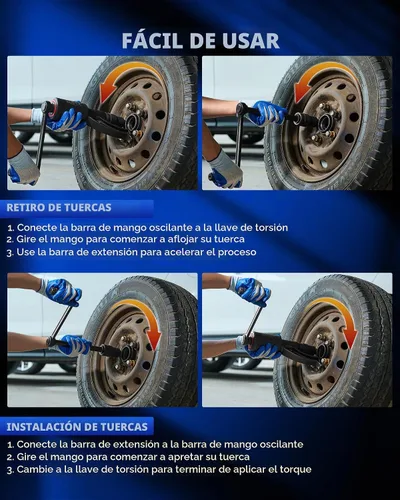 FÁCIL DE USAR

RETIRO DE TUERCAS

1. Conecte la barra de mango oscilante a la llave de torsión
2. Gire el mango para comenzar a aflojar su tuerca
3. Use la barra de extensión para acelerar el proceso

INSTALACIÓN DE TUERCAS

1. Conecte la barra de extensión a la barra de mango oscilante
2. Gire el mango para comenzar a apretar su tuerca
3. Cambie a la llave de torsión para terminar de aplicar el torque