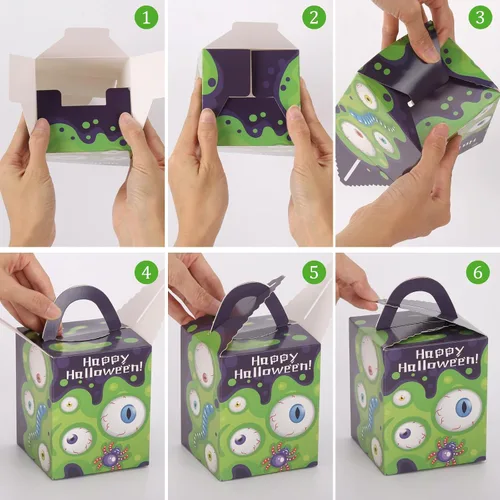 1

2

3

4

Happy Halloween!

5

Happy Halloween!

6

Happy Halloween!