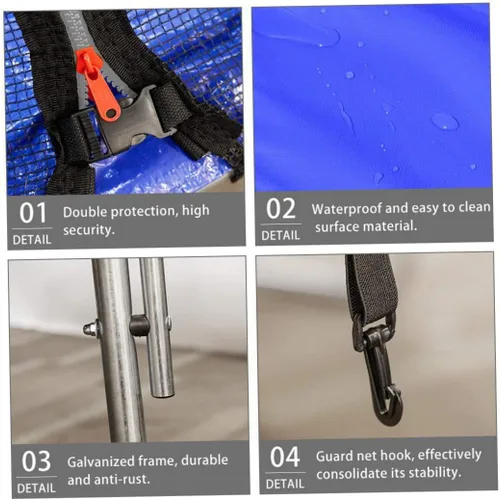 01
DETAIL
Double protection, high security.

02
DETAIL
Waterproof and easy to clean surface material.

03
DETAIL
Galvanized frame, durable and anti-rust.

04
DETAIL
Guard net hook, effectively consolidate its stability.