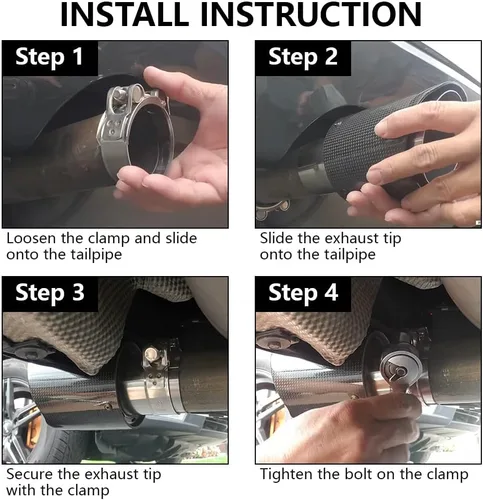 INSTALL INSTRUCTION

Step 1

Loosen the clamp and slide onto the tailpipe

Step 2

Slide the exhaust tip onto the tailpipe

Step 3

Secure the exhaust tip with the clamp

Step 4

Tighten the bolt on the clamp