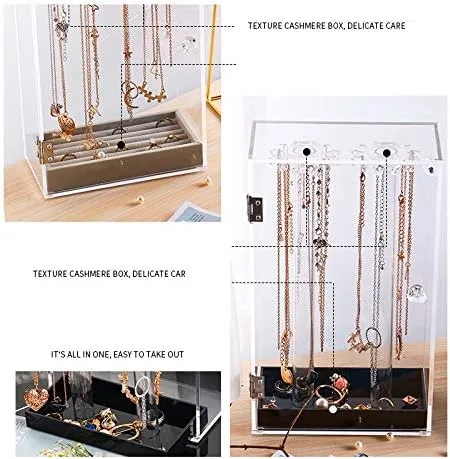 TEXTURE CASHMERE BOX, DELICATE CARE

TEXTURE CASHMERE BOX, DELICATE CAR

IT'S ALL IN ONE, EASY TO TAKE OUT