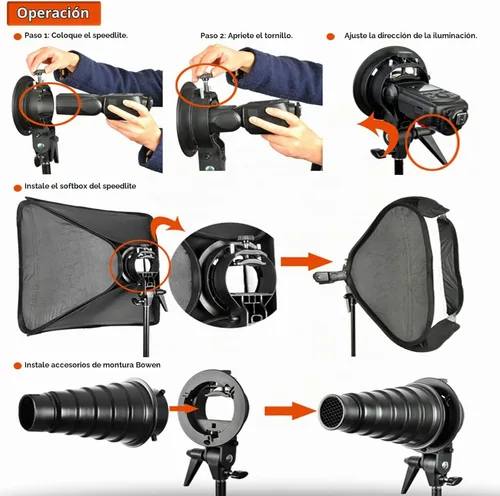 Operación

Paso 1: Coloque el speedlite.

Paso 2: Aprieto el tornillo.

Ajuste la dirección de la iluminación.

Instale el softbox del speedlite

Instale accesorios de montura Bowen