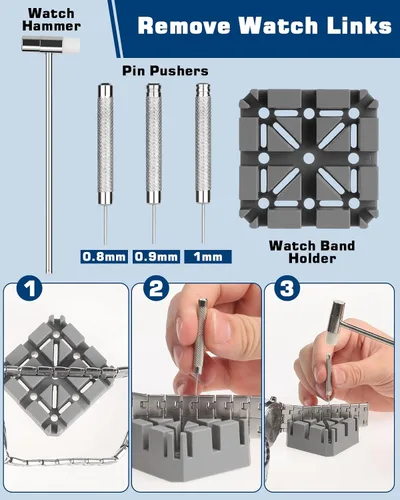 Watch Hammer

Remove Watch Links

Pin Pushers

0.8mm 0.9mm 1mm

Watch Band Holder

1

2

3