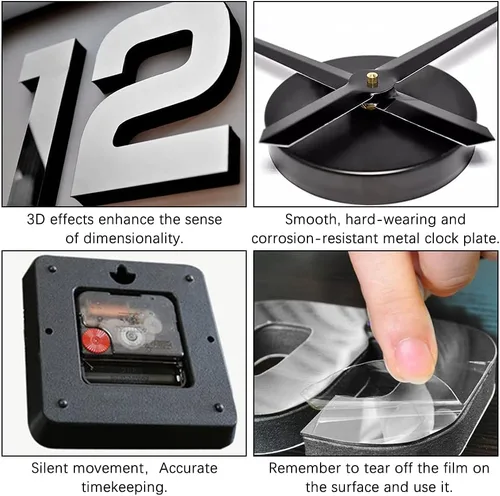 12

3D effects enhance the sense of dimensionality.

Smooth, hard-wearing and corrosion-resistant metal clock plate.

Silent movement,  Accurate timekeeping.

Remember to tear off the film on the surface and use it.