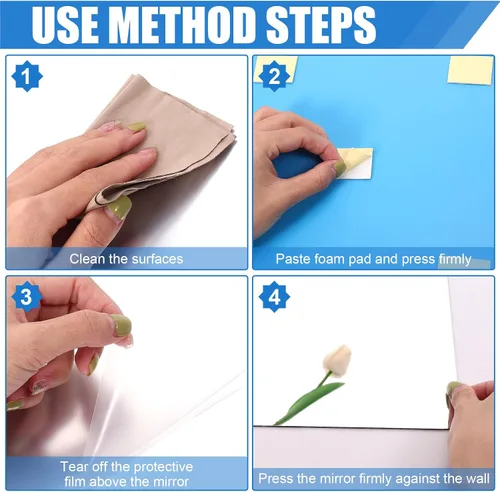 USE METHOD STEPS

1

Clean the surfaces

2

Paste foam pad and press firmly

3

Tear off the protective film above the mirror

4

Press the mirror firmly against the wall