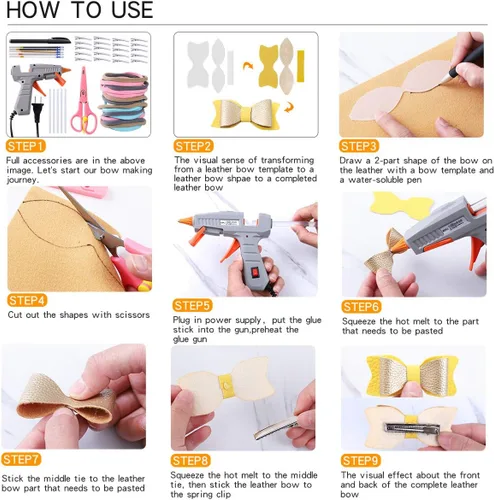 HOW TO USE

STEP1
Full accessories are in the above image. Let's start our bow making journey.

STEP2
The visual sense of transforming from a leather bow template to a leather bow shpae to a completed leather bow

STEP3
Draw a 2-part shape of the bow on the leather with a bow template and a water-soluble pen

STEP4
Cut out the shapes with scissors

STEP5
Plug in power supply, put the glue stick into the gun,preheat the glue gun

STEP6
Squeeze the hot melt to the part that needs to be pasted

STEP7
Stick the middle tie to the leather bow part that needs to be pasted

STEP8
Squeeze the hot melt to the middle tie, then stick the leather bow to the spring clip

STEP9
The visual effect about the front and back of the complete leather bow