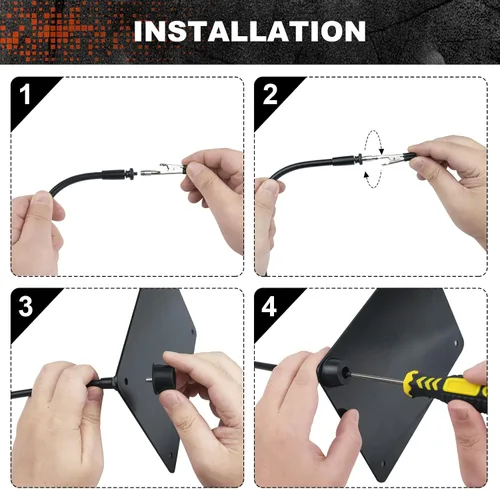 INSTALLATION

1

2

3

4