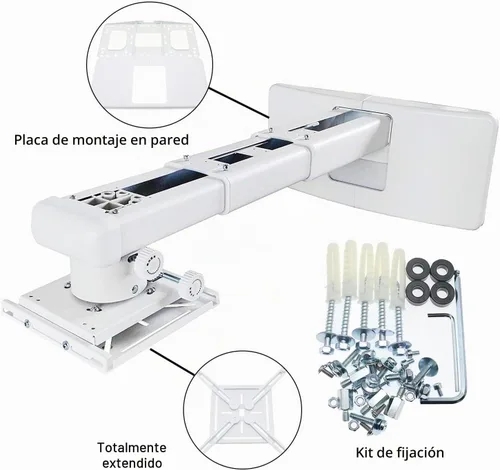 Placa de montaje en pared

Totalmente extendido

Kit de fijación