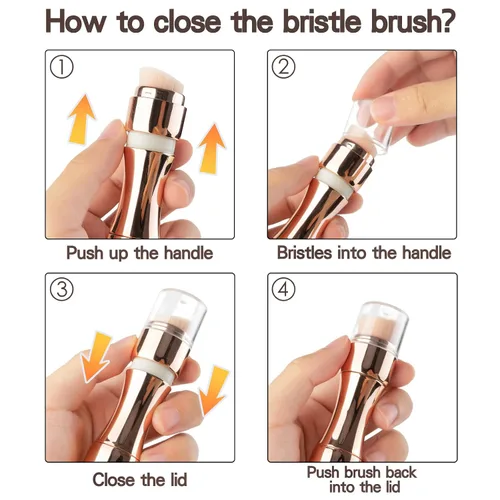 How to close the bristle brush?

①

Push up the handle

②

Bristles into the handle

③

Close the lid

④

Push brush back into the lid