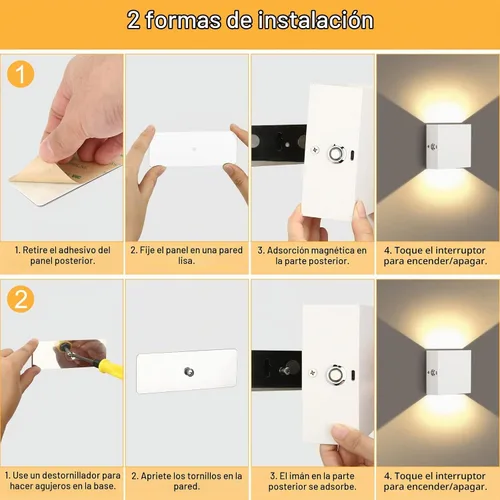 2 formas de instalación

1

1. Retire el adhesivo del panel posterior.

2. Fije el panel en una pared lisa.

3. Adsorción magnética en la parte posterior.

4. Toque el interruptor para encender/apagar.

2

1. Use un destornillador para hacer agujeros en la base.

2. Apriete los tornillos en la pared.

3. El imán en la parte posterior se adsorbe.

4. Toque el interruptor para encender/apagar.