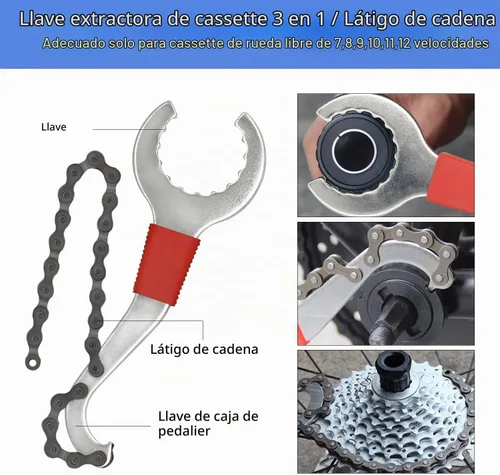 Llave extractora de cassette 3 en 1 / Látigo de cadena
Adecuado solo para cassette de rueda libre de 7,8,9,10,11,12 velocidades

Llave

Látigo de cadena

Llave de caja de pedalier