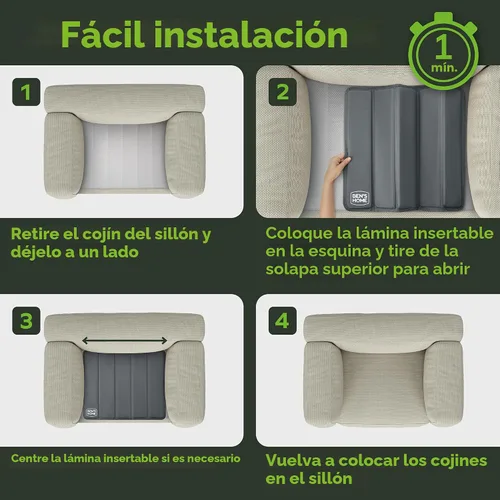 Fácil instalación

1
mín.

1

Retire el cojín del sillón y déjelo a un lado

2

DEN'S HOME

Coloque la lámina insertable en la esquina y tire de la solapa superior para abrir

3

DEN'S HOME

Centre la lámina insertable si es necesario

4

Vuelva a colocar los cojines en el sillón