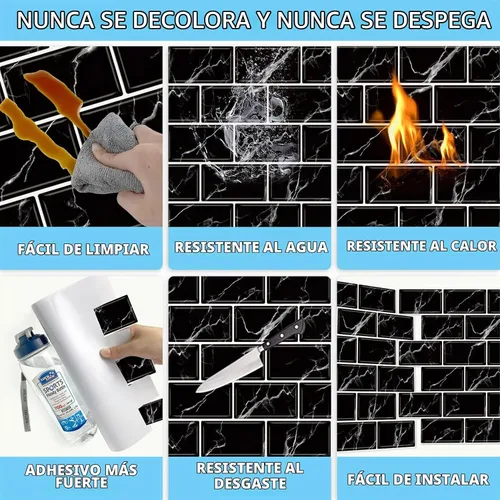 NUNCA SE DECOLORA Y NUNCA SE DESPEGA

FÁCIL DE LIMPIAR

RESISTENTE AL AGUA

RESISTENTE AL CALOR

SPORTS

ADHESIVO MÁS FUERTE

RESISTENTE AL DESGASTE

FÁCIL DE INSTALAR