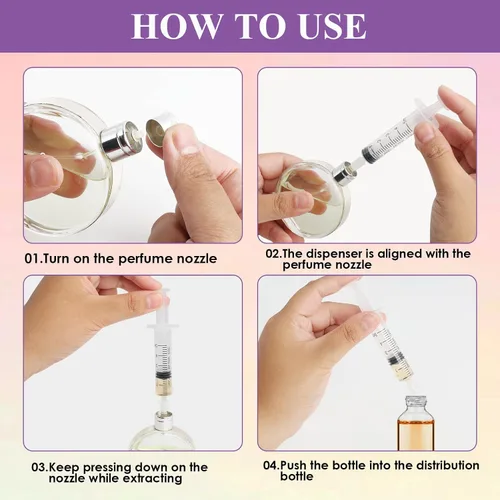 HOW TO USE

01.Turn on the perfume nozzle

02.The dispenser is aligned with the perfume nozzle

03.Keep pressing down on the nozzle while extracting

04.Push the bottle into the distribution bottle