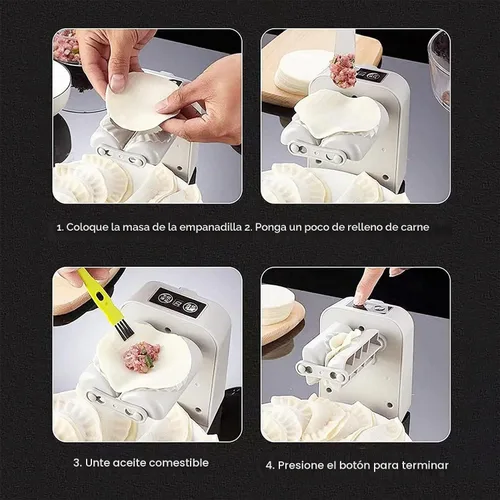 1. Coloque la masa de la empanadilla 2. Ponga un poco de relleno de carne

3. Unte aceite comestible

4. Presione el botón para terminar