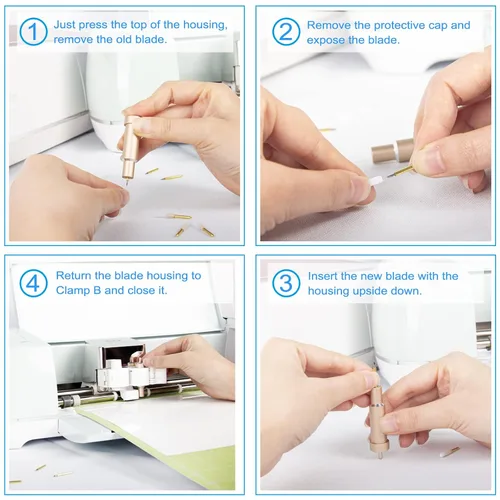 1 Just press the top of the housing, remove the old blade.

2 Remove the protective cap and expose the blade.

4 Return the blade housing to Clamp B and close it.

3 Insert the new blade with the housing upside down.