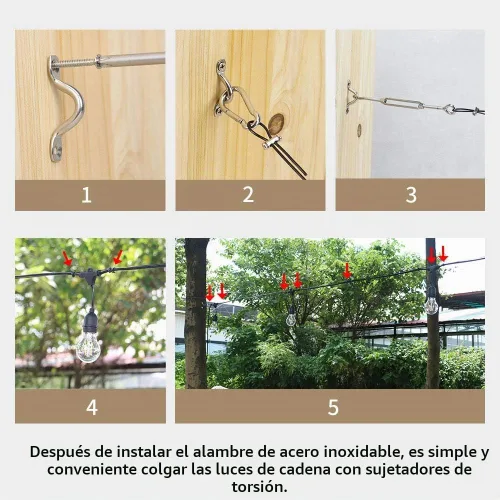 1

2

3

4

5

Después de instalar el alambre de acero inoxidable, es simple y conveniente colgar las luces de cadena con sujetadores de torsión.