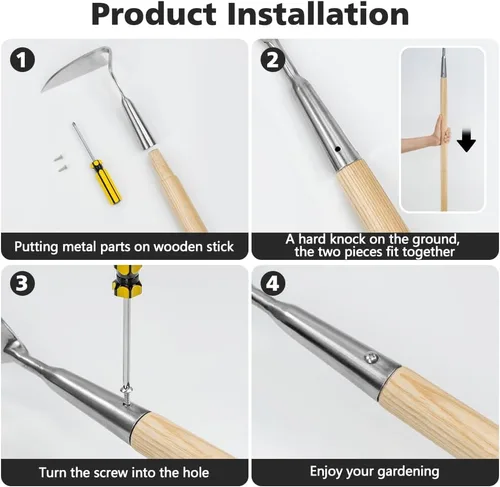 Product Installation

1

Putting metal parts on wooden stick

2

A hard knock on the ground, the two pieces fit together

3

Turn the screw into the hole

4

Enjoy your gardening