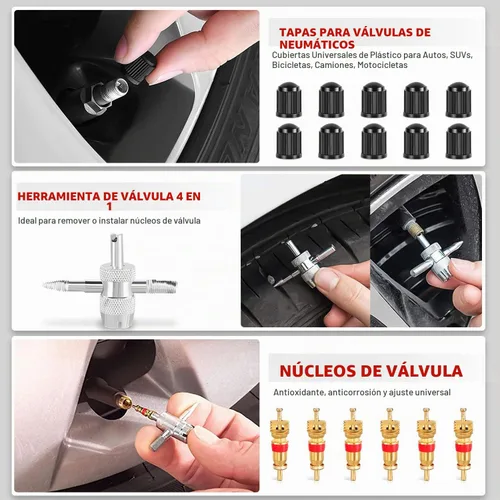 TAPAS PARA VÁLVULAS DE NEUMÁTICOS

Cubiertas Universales de Plástico para Autos, SUVs, Bicicletas, Camiones, Motocicletas

HERRAMIENTA DE VÁLVULA 4 EN 1

Ideal para remover o instalar núcleos de válvula

NÚCLEOS DE VÁLVULA

Antioxidante, anticorrosión y ajuste universal