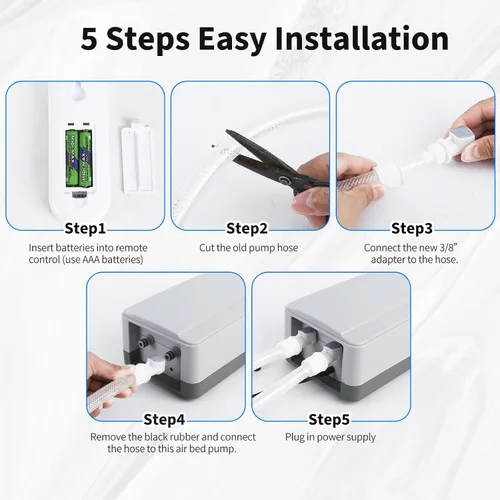 5 Steps Easy Installation

Step1
Insert batteries into remote control (use AAA batteries)

Step2
Cut the old pump hose

Step3
Connect the new 3/8" adapter to the hose.

Step4
Remove the black rubber and connect the hose to this air bed pump.

Step5
Plug in power supply