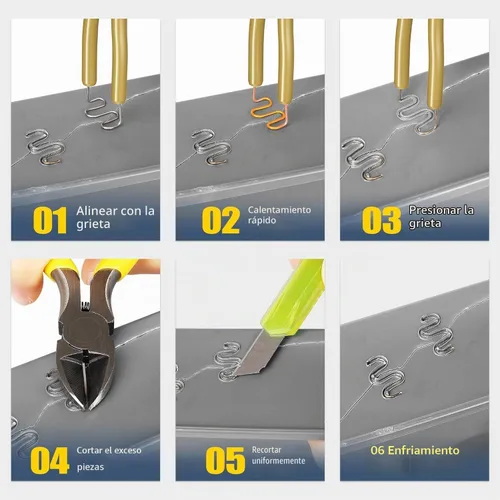 01 Alinear con la grieta

02 Calentamiento rápido

03 Presionar la grieta

04 Cortar el exceso piezas

05 Recortar uniformemente

06 Enfriamiento