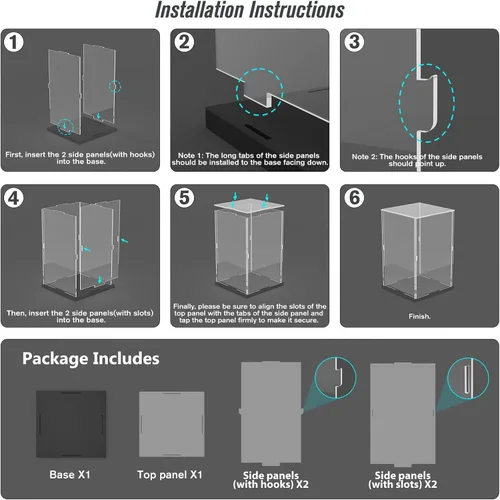 Installation Instructions

1

First, insert the 2 side panels(with hooks) into the base.

2

Note 1: The long tabs of the side panels should be installed to the base facing down.

3

Note 2: The hooks of the side panels should point up.

4

Then, insert the 2 side panels(with slots) into the base.

5

Finally, please be sure to align the slots of the top panel with the tabs of the side panel and tap the top panel firmly to make it secure.

6

Finish.

Package Includes

Base X1

Top panel X1

Side panels (with hooks) X2

Side panels (with slots) X2