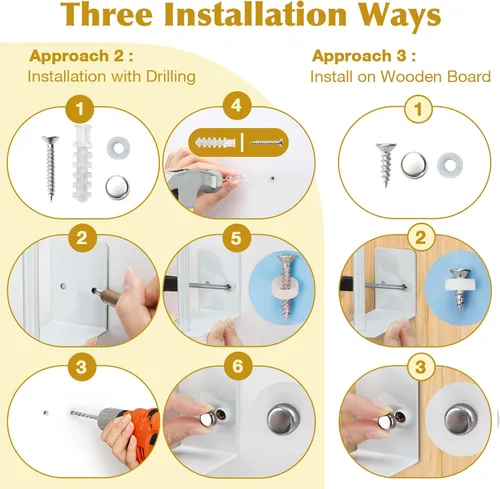 Three Installation Ways

Approach 2 :
Installation with Drilling

1

4

2

5

3

6

Approach 3 :
Install on Wooden Board

1

2

3