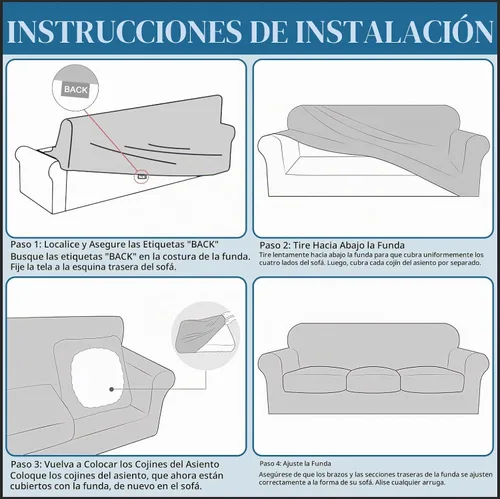 INSTRUCCIONES DE INSTALACIÓN

BACK

Paso 1: Localice y Asegure las Etiquetas "BACK"
Busque las etiquetas "BACK" en la costura de la funda. Fije la tela a la esquina trasera del sofá.

Paso 2: Tire Hacia Abajo la Funda
Tire lentamente hacia abajo la funda para que cubra uniformemente los cuatro lados del sofá. Luego, cubra cada cojín del asiento por separado.

Paso 3: Vuelva a Colocar los Cojines del Asiento
Coloque los cojines del asiento, que ahora están cubiertos con la funda, de nuevo en el sofá.

Paso 4: Ajuste la Funda
Asegúrese de que los brazos y las secciones traseras de la funda se ajusten correctamente a la forma de su sofá. Alise cualquier arruga.