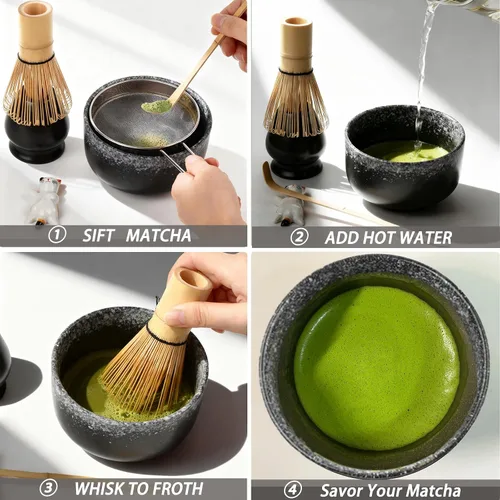 ① SIFT MATCHA

② ADD HOT WATER

③ WHISK TO FROTH

④ Savor Your Matcha