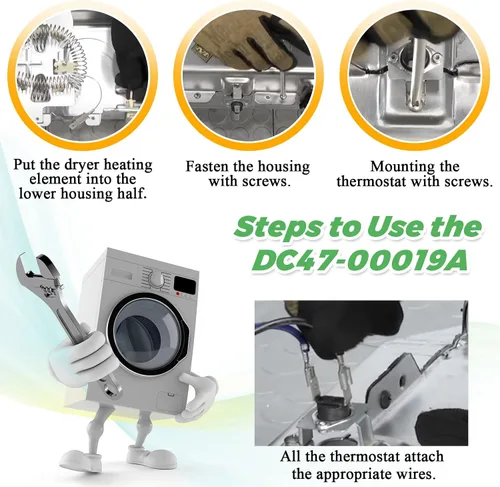 Put the dryer heating element into the lower housing half.

Fasten the housing with screws.

Mounting the thermostat with screws.

Steps to Use the DC47-00019A

All the thermostat attach the appropriate wires.