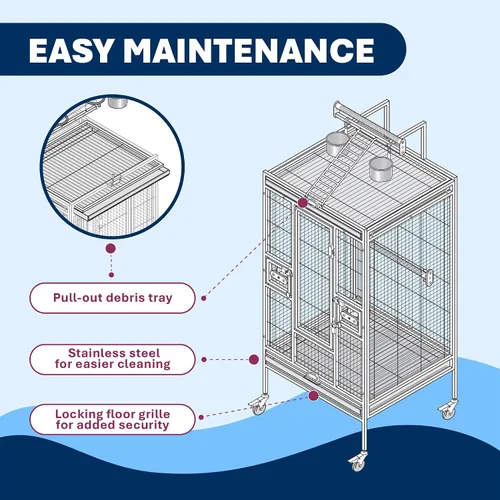 EASY MAINTENANCE

Pull-out debris tray

Stainless steel for easier cleaning

Locking floor grille for added security