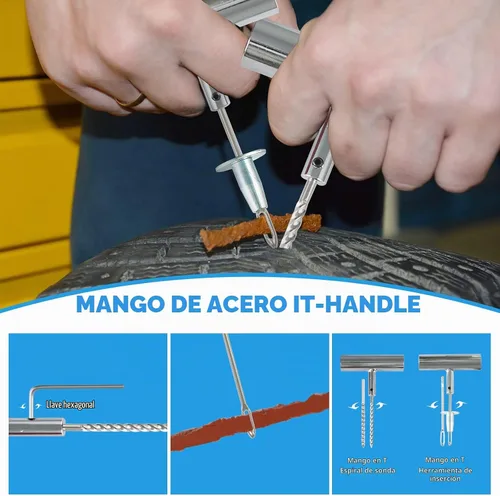 MANGO DE ACERO IT-HANDLE

Llave hexagonal

Mango en T
Espiral de sonda

Mango en T
Herramienta de inserción