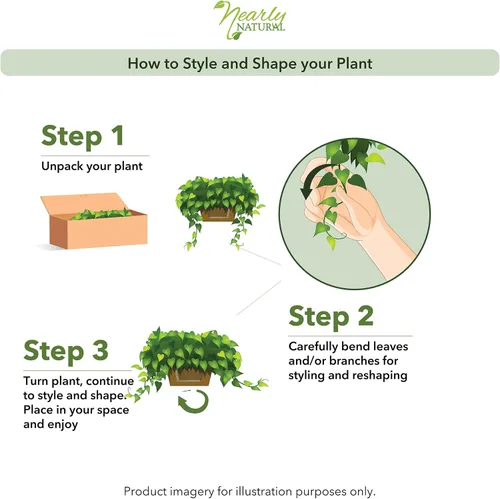 Nearly NATURAL

How to Style and Shape your Plant

Step 1

Unpack your plant

Step 2

Carefully bend leaves and/or branches for styling and reshaping

Step 3

Turn plant, continue to style and shape. Place in your space and enjoy

Product imagery for illustration purposes only.