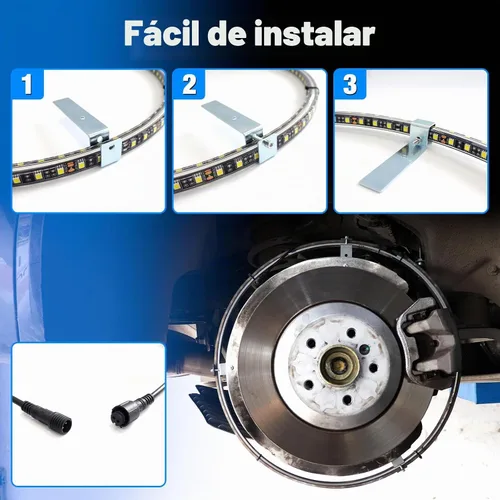 Fácil de instalar

1

2

3