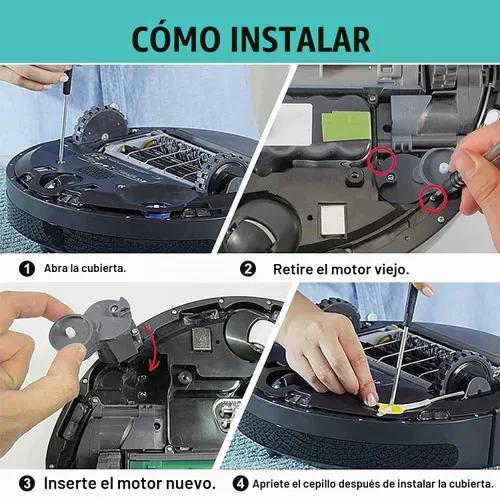 CÓMO INSTALAR

1 Abra la cubierta.

2 Retire el motor viejo.

3 Inserte el motor nuevo.

4 Apriete el cepillo después de instalar la cubierta.