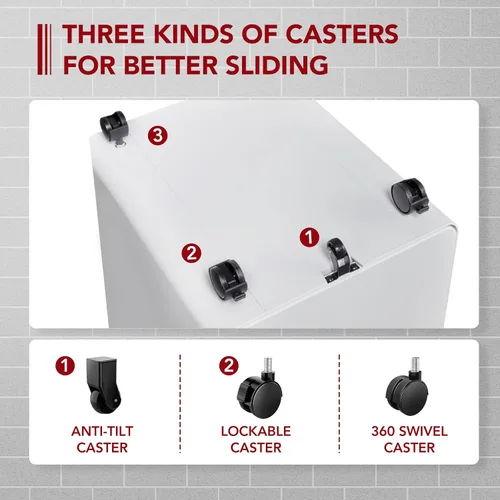 THREE KINDS OF CASTERS FOR BETTER SLIDING

3

2

1

1

ANTI-TILT CASTER

2

LOCKABLE CASTER

360 SWIVEL CASTER