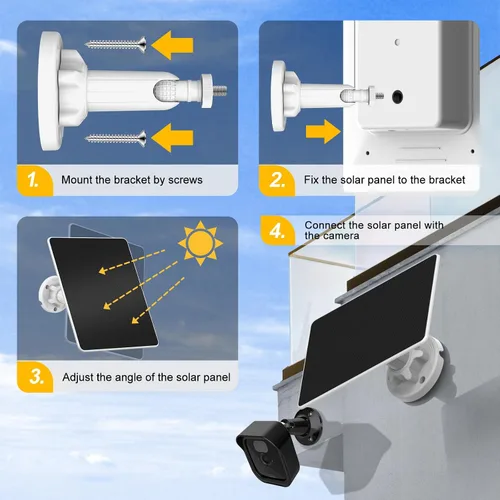 1. Mount the bracket by screws

2. Fix the solar panel to the bracket

3. Adjust the angle of the solar panel

4. Connect the solar panel with the camera