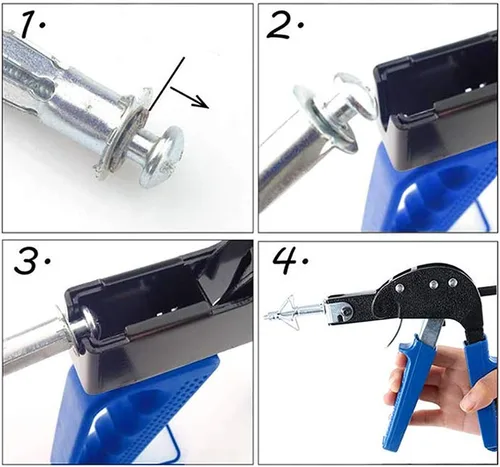 1.

2.

3.

4.