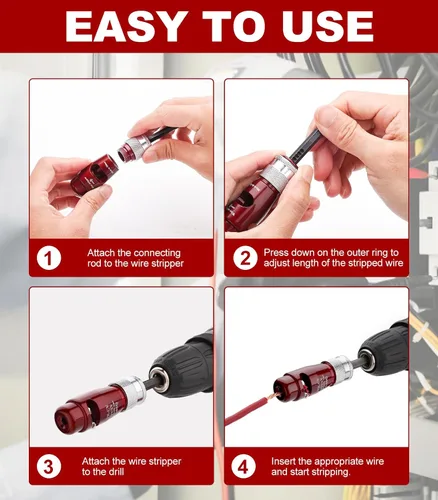 EASY TO USE

1 Attach the connecting rod to the wire stripper

2 Press down on the outer ring to adjust length of the stripped wire

3 Attach the wire stripper to the drill

4 Insert the appropriate wire and start stripping.