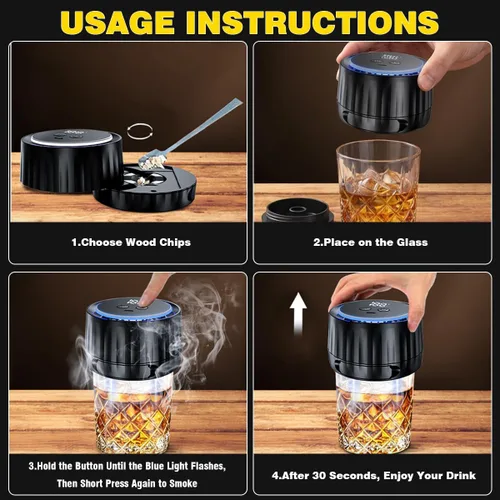 USAGE INSTRUCTIONS

1.Choose Wood Chips

2.Place on the Glass

3.Hold the Button Until the Blue Light Flashes, Then Short Press Again to Smoke

4.After 30 Seconds, Enjoy Your Drink