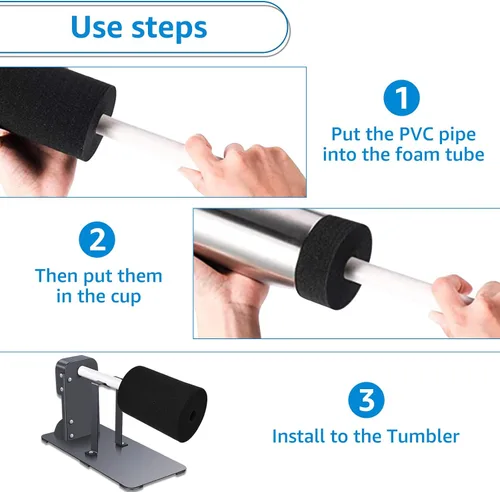 Use steps

1

Put the PVC pipe into the foam tube

2

Then put them in the cup

3

Install to the Tumbler