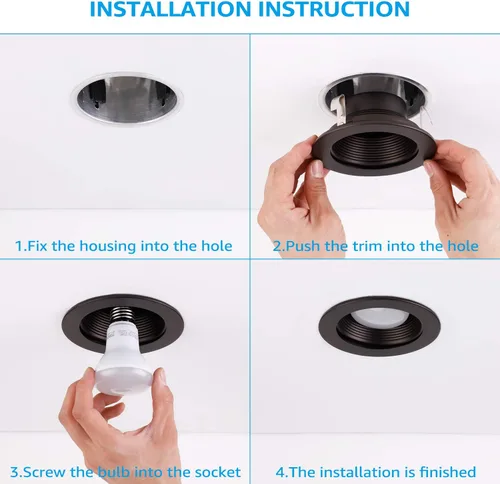 INSTALLATION INSTRUCTION

1.Fix the housing into the hole

2.Push the trim into the hole

3.Screw the bulb into the socket

4.The installation is finished