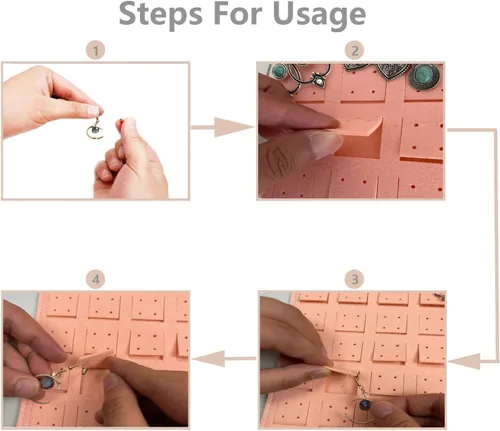 Steps For Usage

1

2

4

3