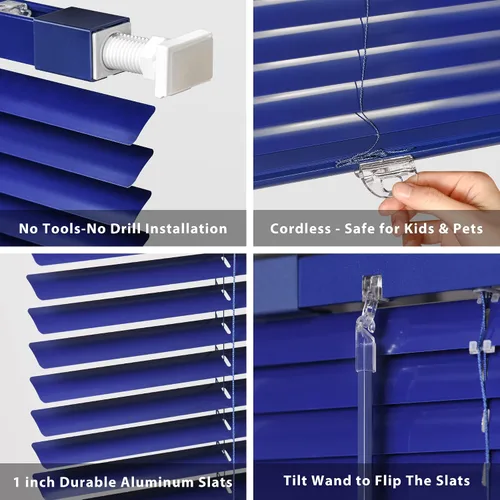 No Tools-No Drill Installation

Cordless - Safe for Kids & Pets

1 inch Durable Aluminum Slats

Tilt Wand to Flip The Slats