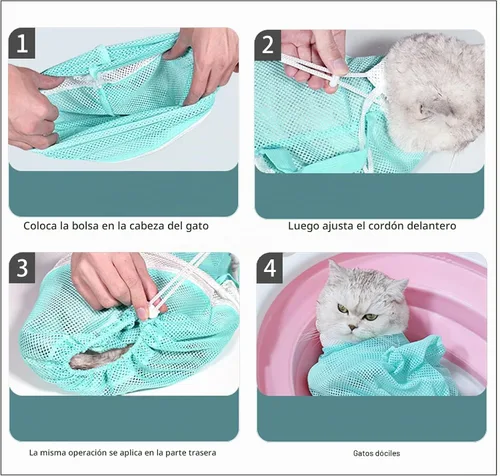 1

Coloca la bolsa en la cabeza del gato

2

Luego ajusta el cordón delantero

3

La misma operación se aplica en la parte trasera

4

Gatos dóciles