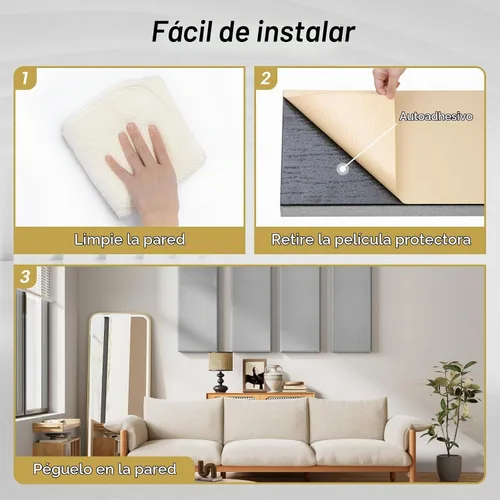 Fácil de instalar

1

Limpie la pared

2

Autoadhesivo

Retire la película protectora

3

Péguelo en la pared