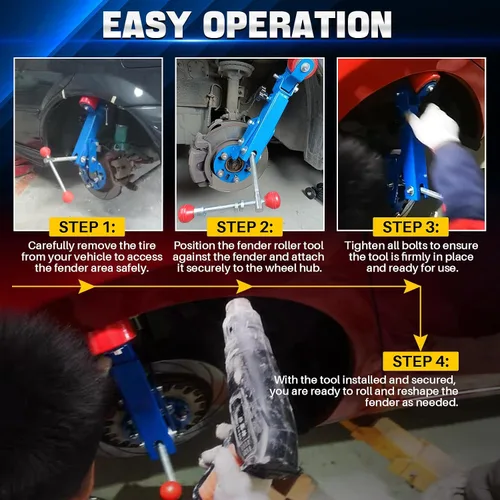 EASY OPERATION

STEP 1:
Carefully remove the tire from your vehicle to access the fender area safely.

STEP 2:
Position the fender roller tool against the fender and attach it securely to the wheel hub.

STEP 3:
Tighten all bolts to ensure the tool is firmly in place and ready for use.

STEP 4:
With the tool installed and secured, you are ready to roll and reshape the fender as needed.