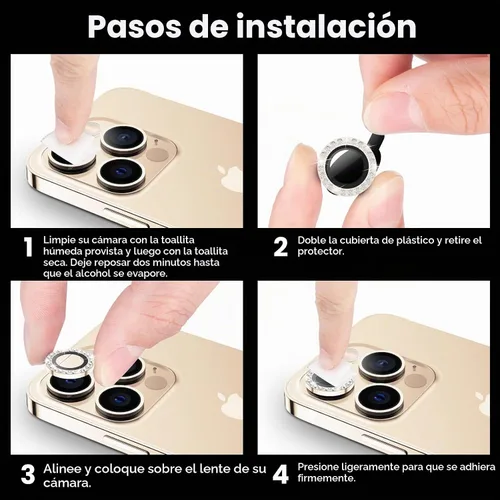 Pasos de instalación

1 Limpie su cámara con la toallita húmeda provista y luego con la toallita seca. Deje reposar dos minutos hasta que el alcohol se evapore.

2 Doble la cubierta de plástico y retire el protector.

3 Alinee y coloque sobre el lente de su cámara.

4 Presione ligeramente para que se adhiera firmemente.