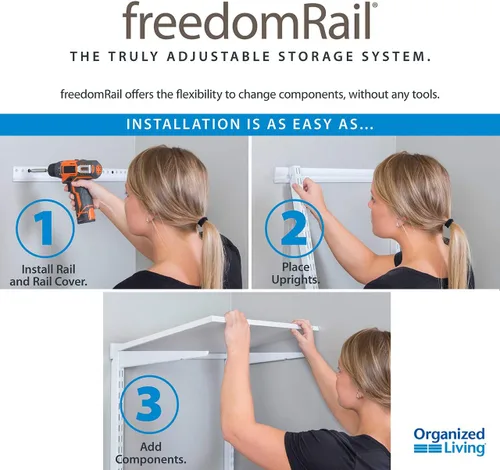 freedomRail®

THE TRULY ADJUSTABLE STORAGE SYSTEM.

freedomRail offers the flexibility to change components, without any tools.

INSTALLATION IS AS EASY AS...

1
Install Rail and Rail Cover.

2
Place Uprights.

3
Add Components.

Organized Living®